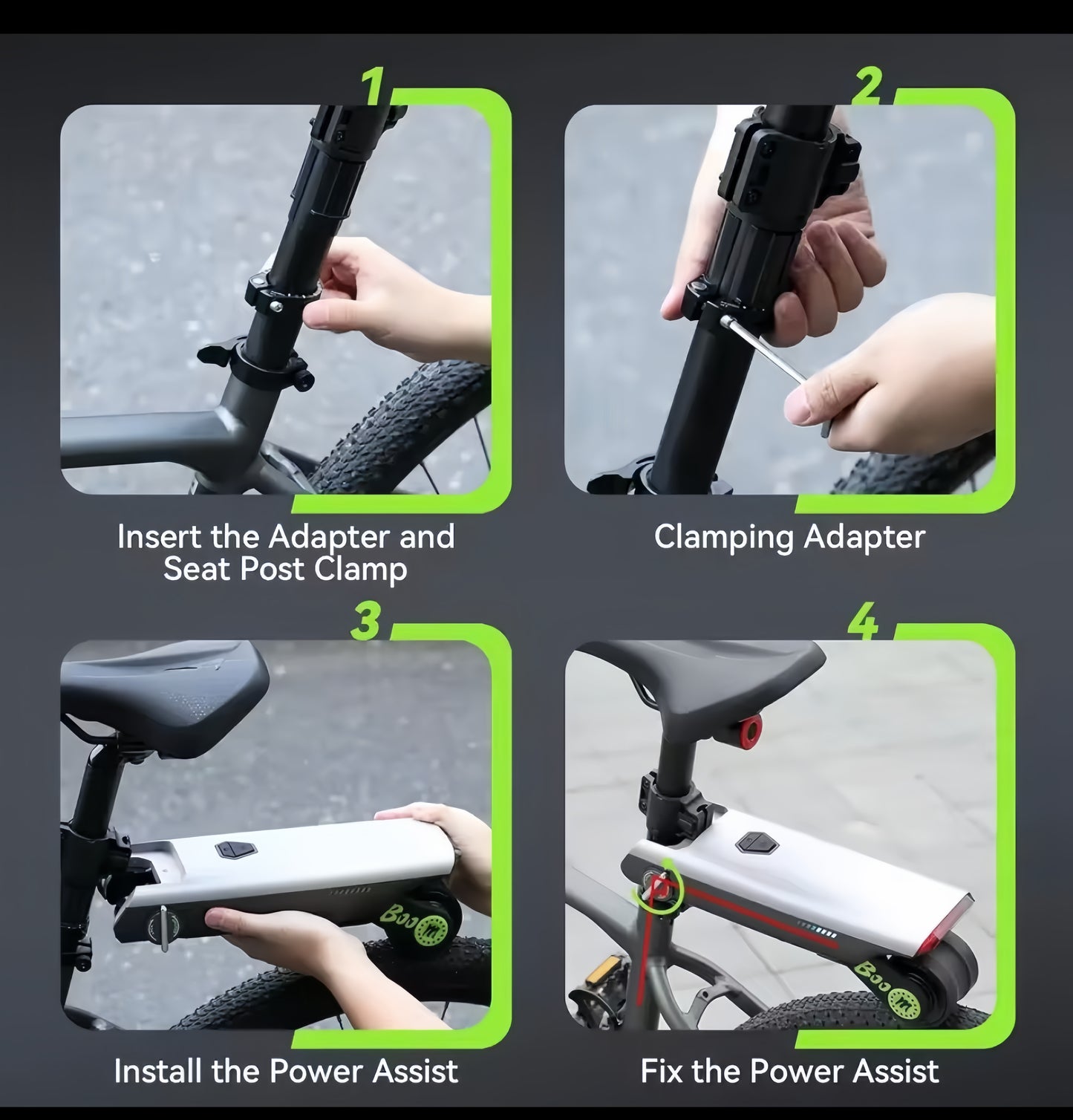 1

Insert the Adapter and Seat Post Clamp

2

Clamping Adapter

3

Boom

Install the Power Assist

4

Boom

Fix the Power Assist